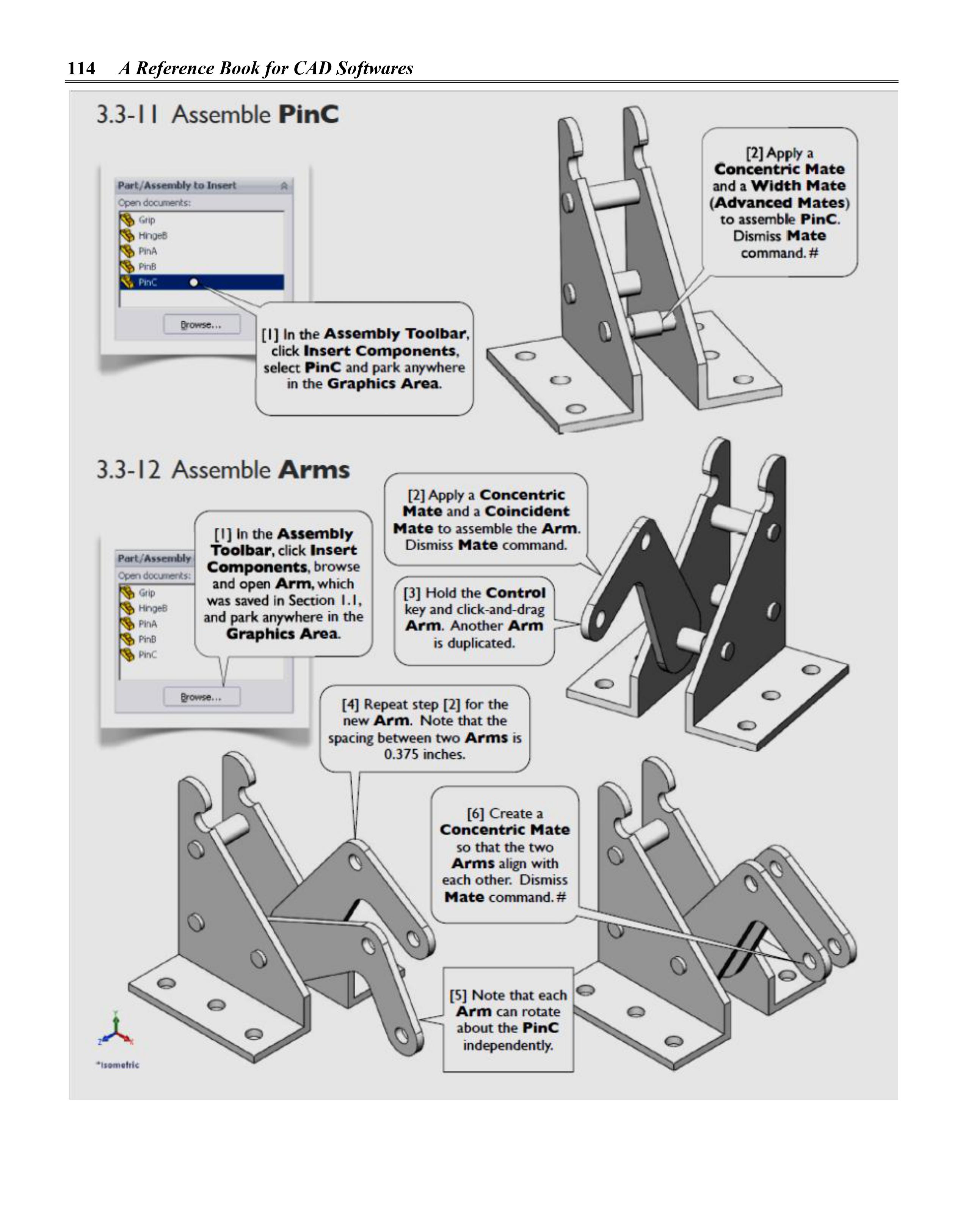 114 A Reference Book for CAD Softwares

3.3-11 Assemble PinC

Part/Assembly to Insert

Open documents:

Grip
HingeB
PinA
PinB
PinC

Browse...

[1] In the Assembly Toolbar, click Insert Components, select PinC and park anywhere in the Graphics Area.

[2] Apply a Concentric Mate and a Width Mate (Advanced Mates) to assemble PinC. Dismiss Mate command. #

3.3-12 Assemble Arms

Part/Assembly

Open documents:

Grip
HingeB
PinA
PinB
PinC

Browse...

[1] In the Assembly Toolbar, click Insert Components, browse and open Arm, which was saved in Section 1.1, and park anywhere in the Graphics Area.

[2] Apply a Concentric Mate and a Coincident Mate to assemble the Arm. Dismiss Mate command.

[3] Hold the Control key and click-and-drag Arm. Another Arm is duplicated.

[4] Repeat step [2] for the new Arm. Note that the spacing between two Arms is 0.375 inches.

[6] Create a Concentric Mate so that the two Arms align with each other. Dismiss Mate command. #

[5] Note that each Arm can rotate about the PinC independently.

*Isometric