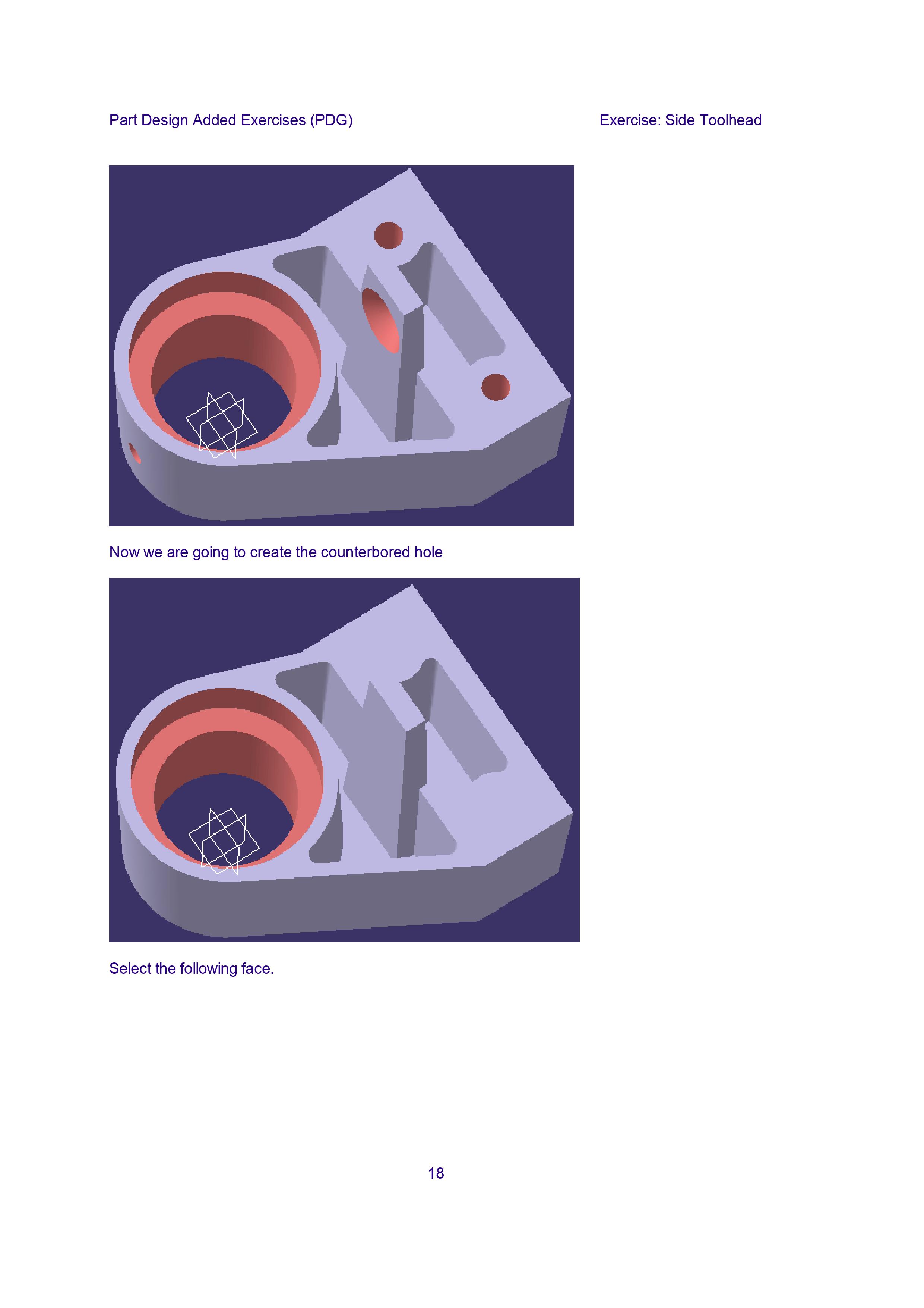 Part Design Added Exercises (PDG)

Exercise: Side Toolhead

Now we are going to create the counterbored hole

Select the following face.

18