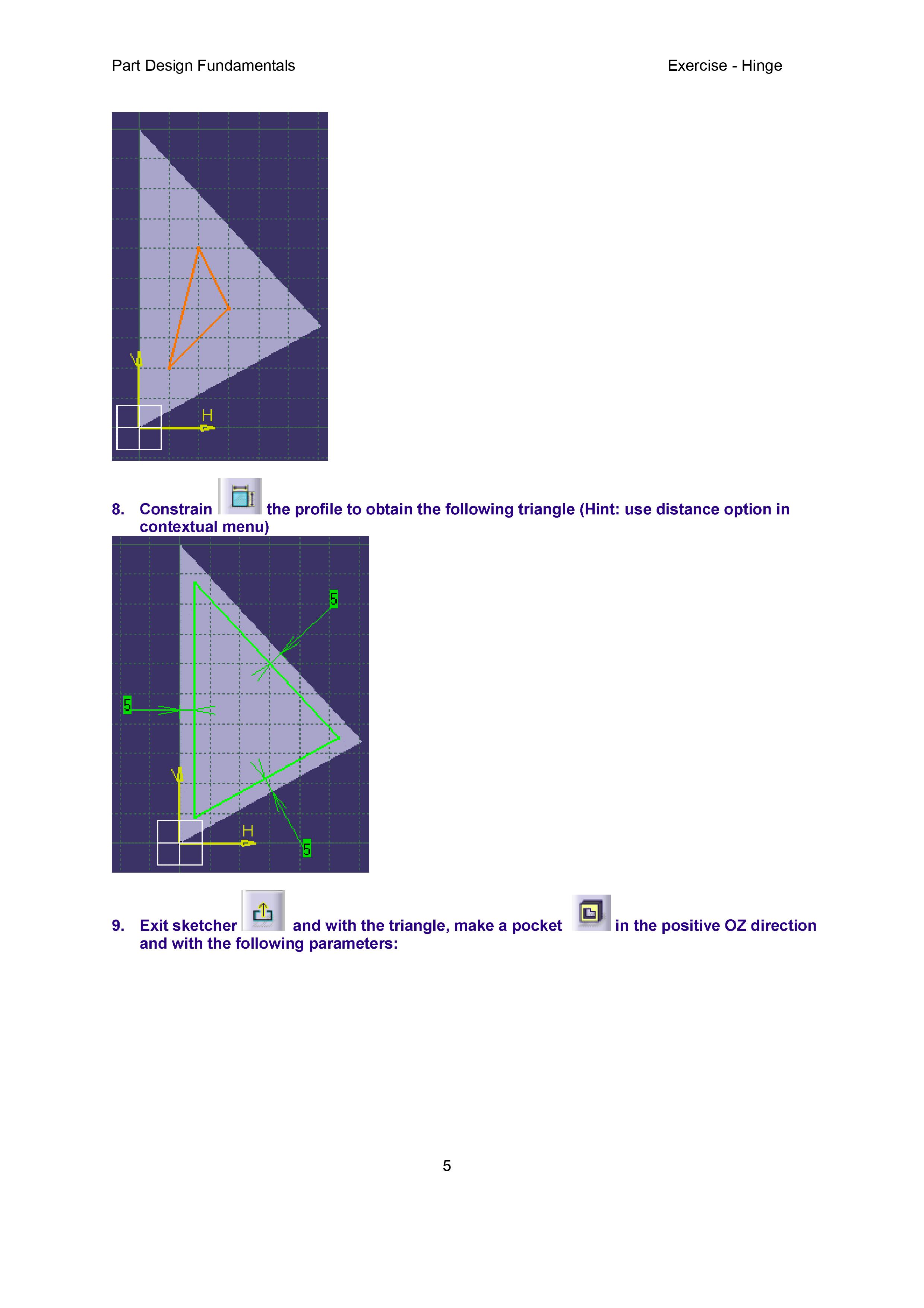 Part Design Fundamentals

Exercise - Hinge

V

H

8. Constrain the profile to obtain the following triangle (Hint: use distance option in contextual menu)

5

5

V

H

5

9. Exit sketcher and with the triangle, make a pocket in the positive OZ direction and with the following parameters:

5