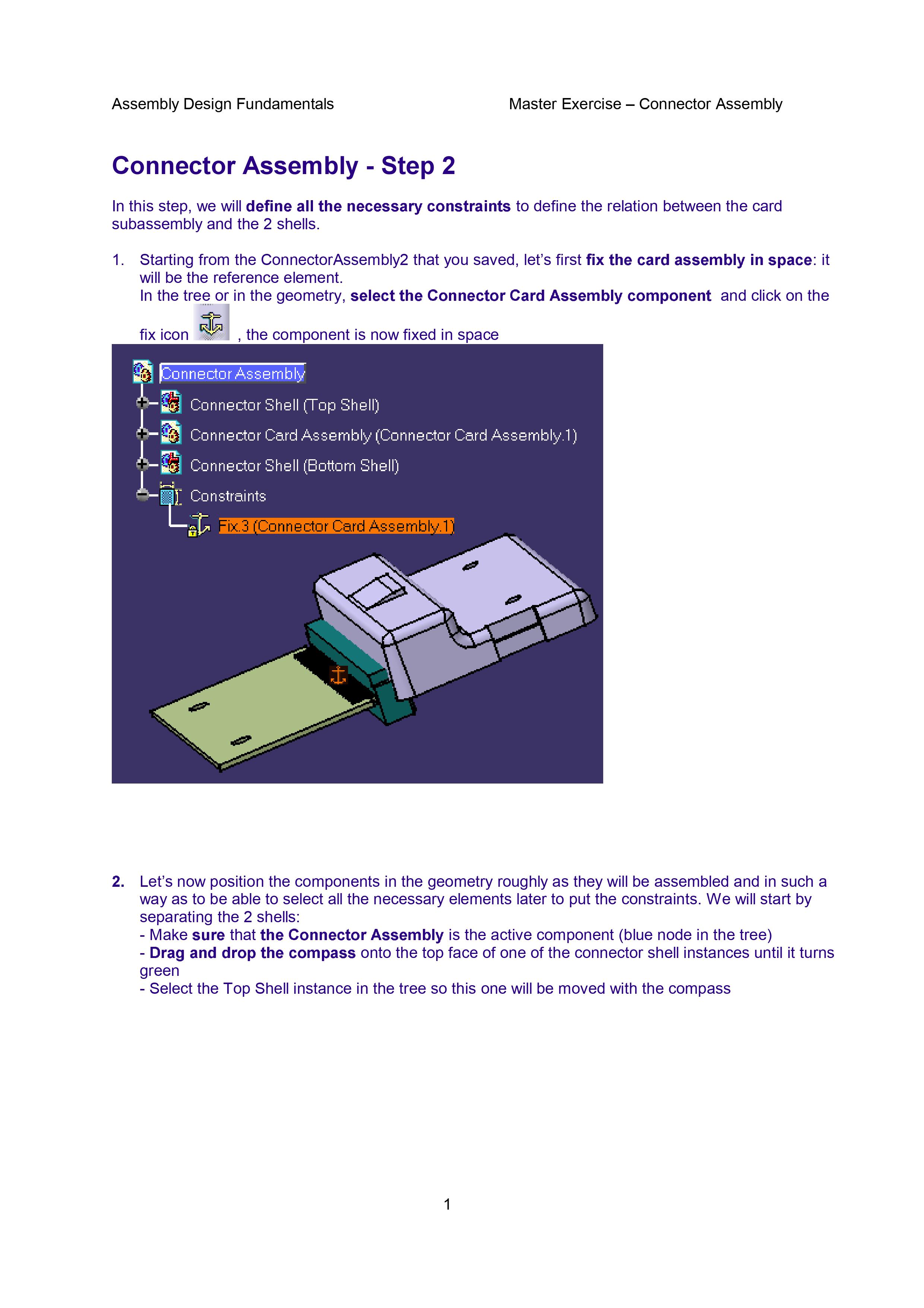 Assembly Design Fundamentals

Master Exercise – Connector Assembly

Connector Assembly - Step 2

In this step, we will define all the necessary constraints to define the relation between the card subassembly and the 2 shells.

1. Starting from the ConnectorAssembly2 that you saved, let's first fix the card assembly in space: it will be the reference element.
In the tree or in the geometry, select the Connector Card Assembly component and click on the fix icon , the component is now fixed in space

Connector Assembly
Connector Shell (Top Shell)
Connector Card Assembly (Connector Card Assembly.1)
Connector Shell (Bottom Shell)
Constraints
Fix.3 (Connector Card Assembly.1)

2. Let's now position the components in the geometry roughly as they will be assembled and in such a way as to be able to select all the necessary elements later to put the constraints. We will start by separating the 2 shells:
- Make sure that the Connector Assembly is the active component (blue node in the tree)
- Drag and drop the compass onto the top face of one of the connector shell instances until it turns green
- Select the Top Shell instance in the tree so this one will be moved with the compass

1