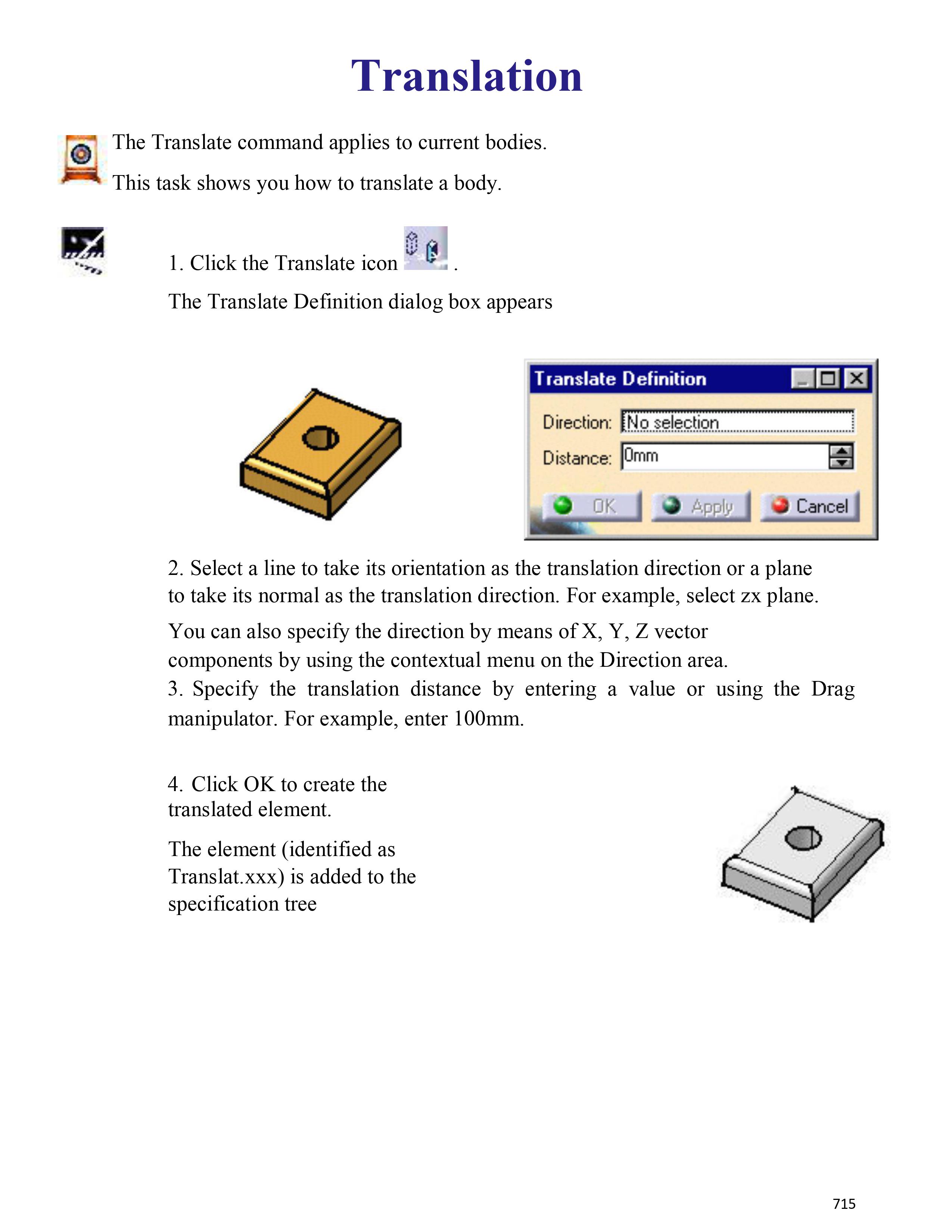 Translation

The Translate command applies to current bodies.

This task shows you how to translate a body.

1. Click the Translate icon .

The Translate Definition dialog box appears

Translate Definition

Direction: No selection

Distance: 0mm

OK Apply Cancel

2. Select a line to take its orientation as the translation direction or a plane to take its normal as the translation direction. For example, select zx plane.

You can also specify the direction by means of X, Y, Z vector components by using the contextual menu on the Direction area.

3. Specify the translation distance by entering a value or using the Drag manipulator. For example, enter 100mm.

4. Click OK to create the translated element.

The element (identified as Translat.xxx) is added to the specification tree

715