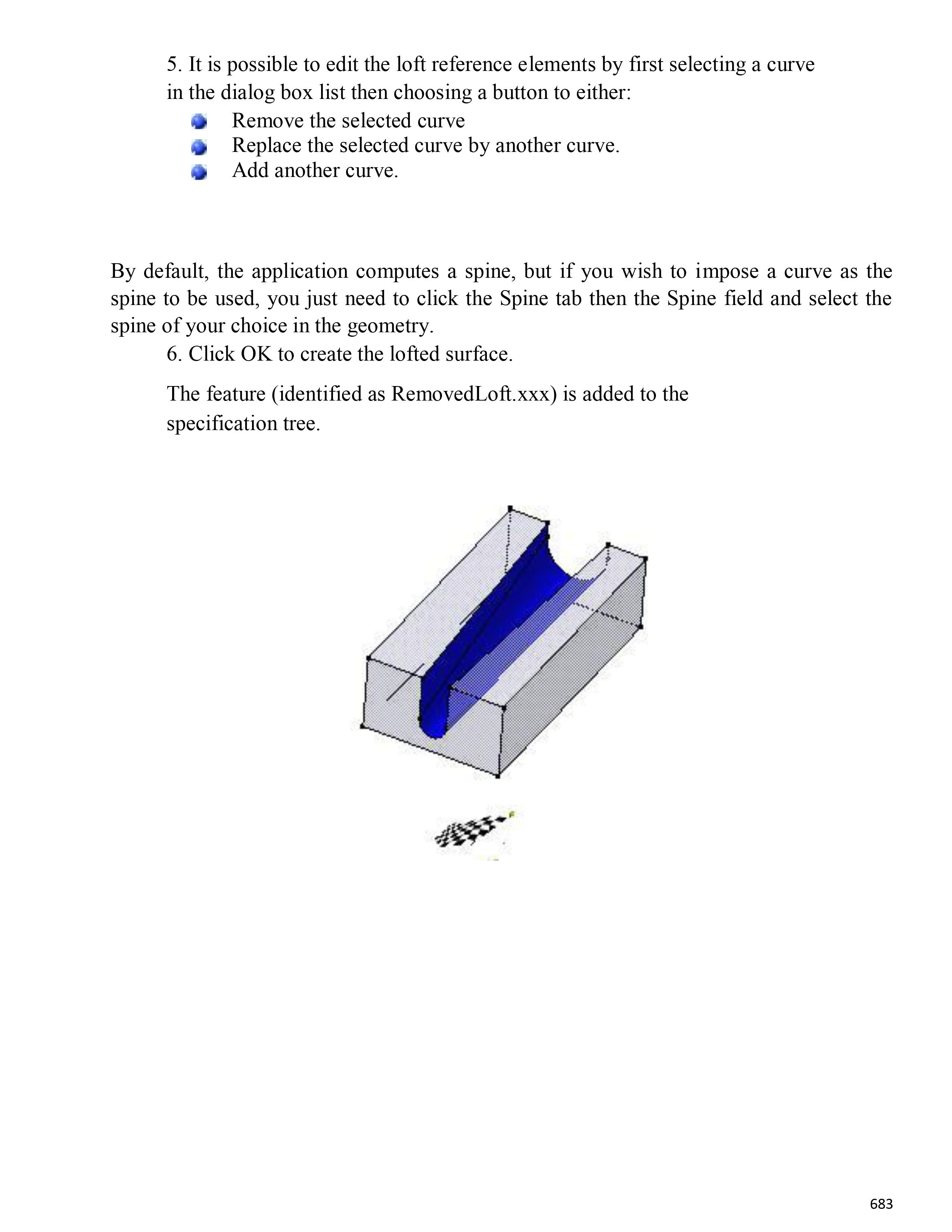 5. It is possible to edit the loft reference elements by first selecting a curve in the dialog box list then choosing a button to either:

Remove the selected curve
Replace the selected curve by another curve.
Add another curve.

By default, the application computes a spine, but if you wish to impose a curve as the spine to be used, you just need to click the Spine tab then the Spine field and select the spine of your choice in the geometry.

6. Click OK to create the lofted surface.

The feature (identified as RemovedLoft.xxx) is added to the specification tree.

683