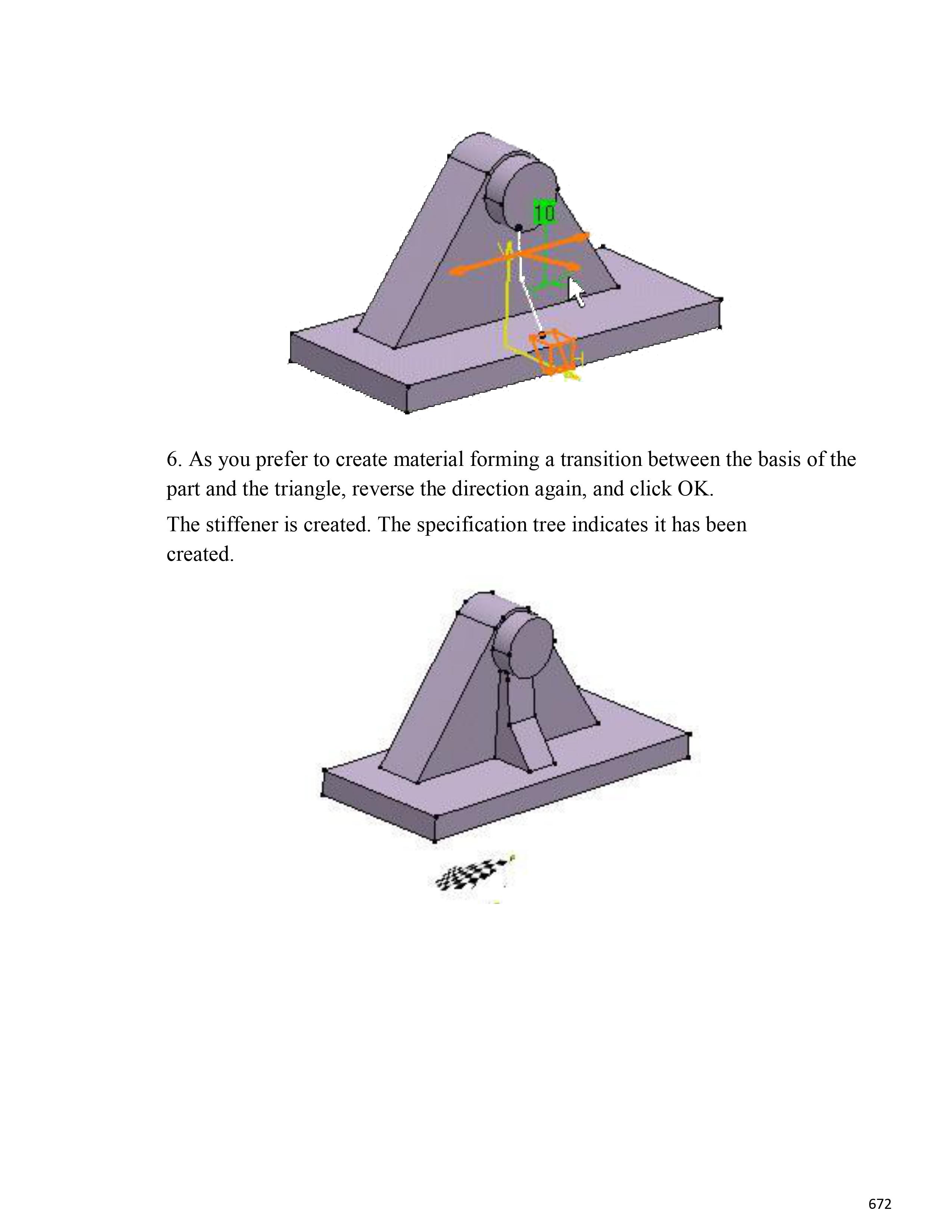 10

6. As you prefer to create material forming a transition between the basis of the part and the triangle, reverse the direction again, and click OK.

The stiffener is created. The specification tree indicates it has been created.

672