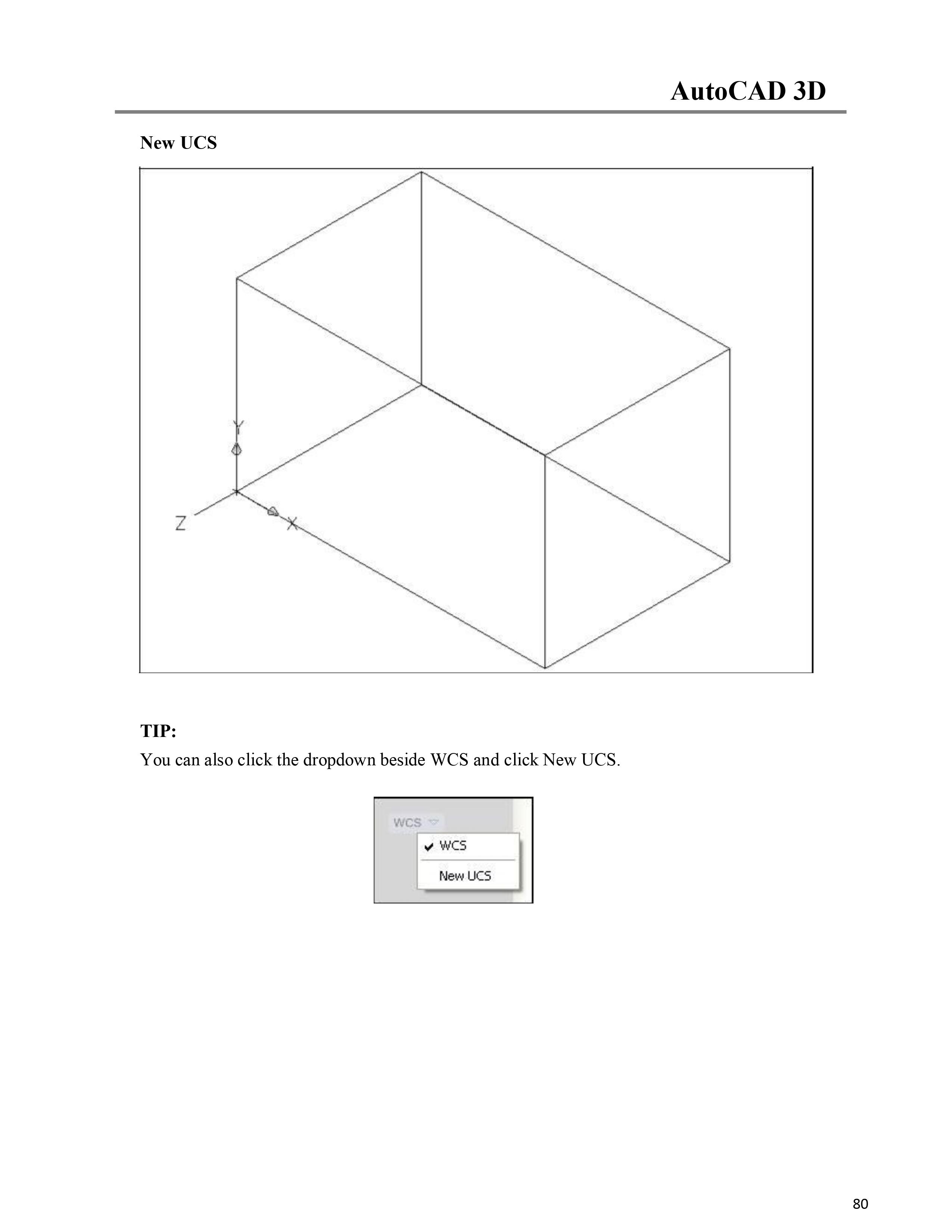 AutoCAD 3D

New UCS

Y

Z

X

TIP:

You can also click the dropdown beside WCS and click New UCS.

WCS

WCS

New UCS

80