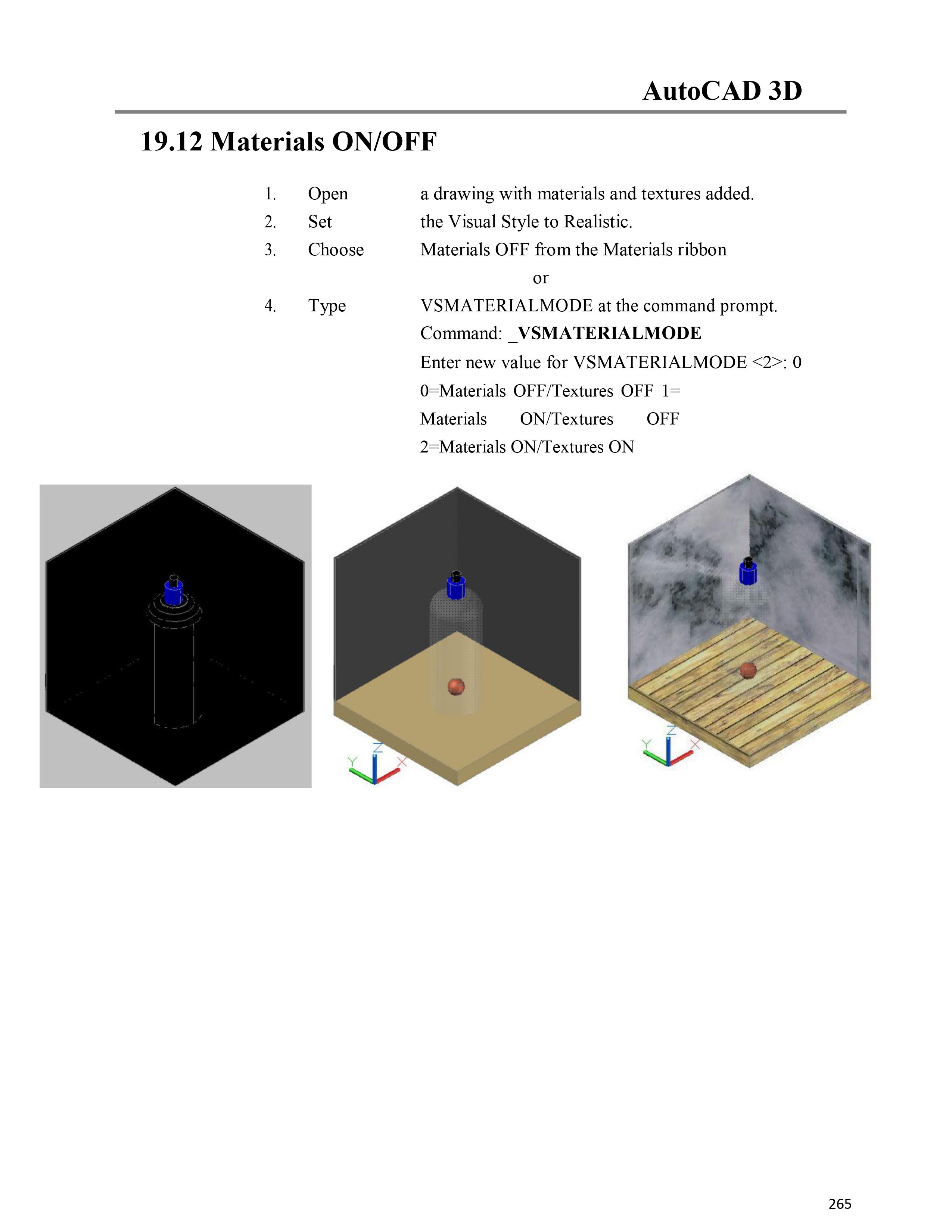 AutoCAD 3D

19.12 Materials ON/OFF

1. Open a drawing with materials and textures added.
2. Set the Visual Style to Realistic.
3. Choose Materials OFF from the Materials ribbon
or
4. Type VSMATERIALMODE at the command prompt.
Command: _VSMATERIALMODE
Enter new value for VSMATERIALMODE <2>: 0
0=Materials OFF/Textures OFF 1=
Materials ON/Textures OFF
2=Materials ON/Textures ON

Y Z X

Y Z X

265