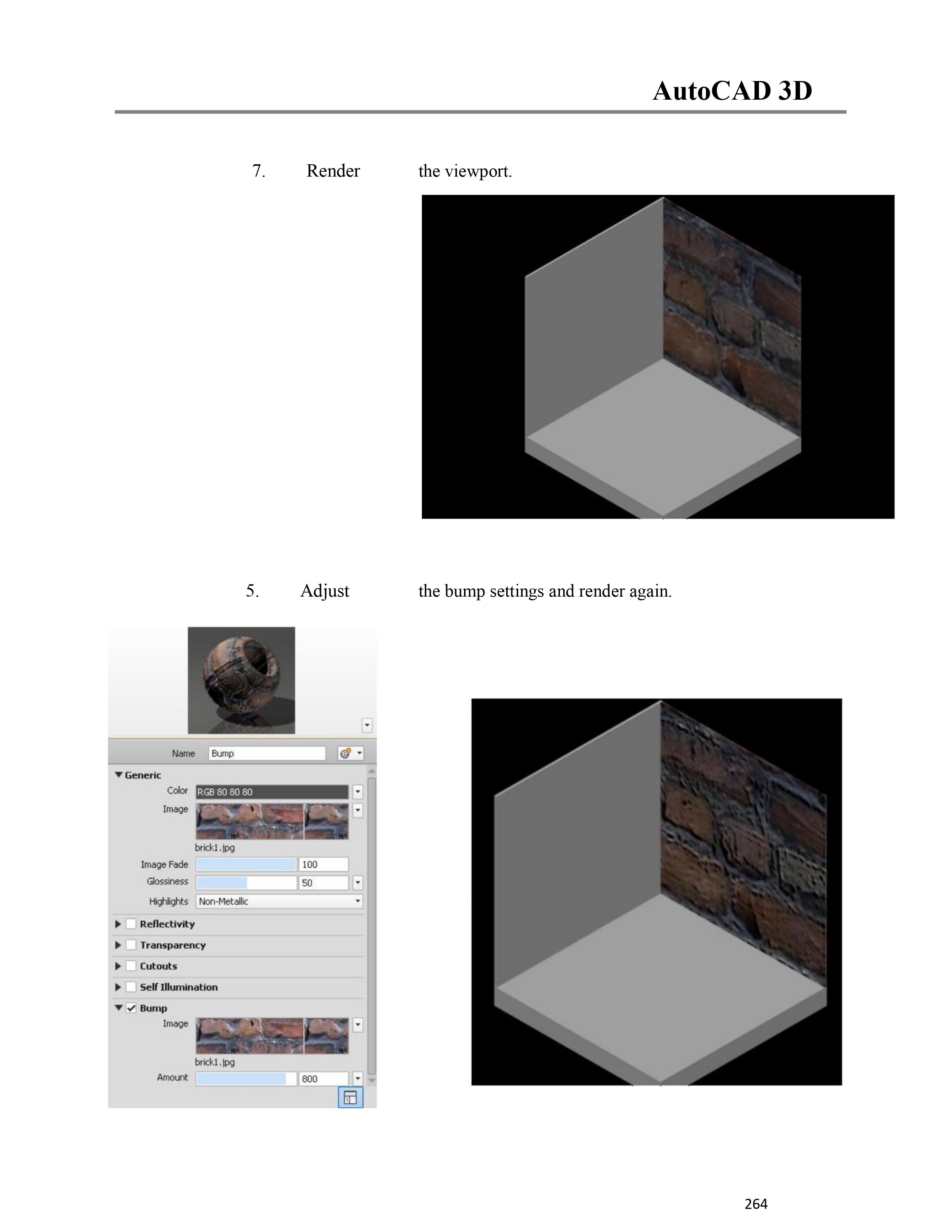 AutoCAD 3D

7. Render the viewport.

5. Adjust the bump settings and render again.

Name Bump

Generic

Color RGB 80 80 80

Image

brick1.jpg

Image Fade 100

Glossiness 50

Highlights Non-Metallic

Reflectivity

Transparency

Cutouts

Self Illumination

Bump

Image

brick1.jpg

Amount 800

264