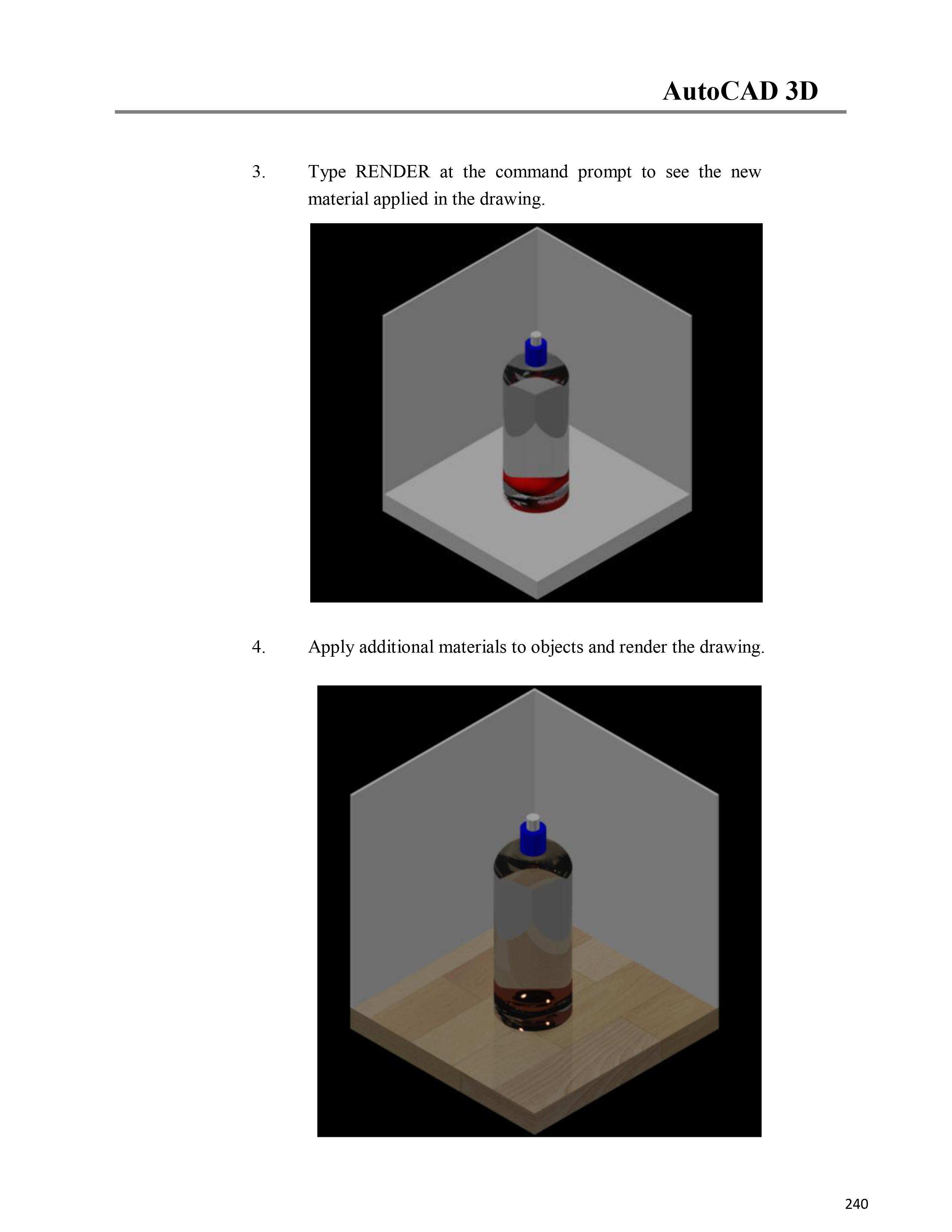 AutoCAD 3D

3. Type RENDER at the command prompt to see the new material applied in the drawing.

4. Apply additional materials to objects and render the drawing.

240