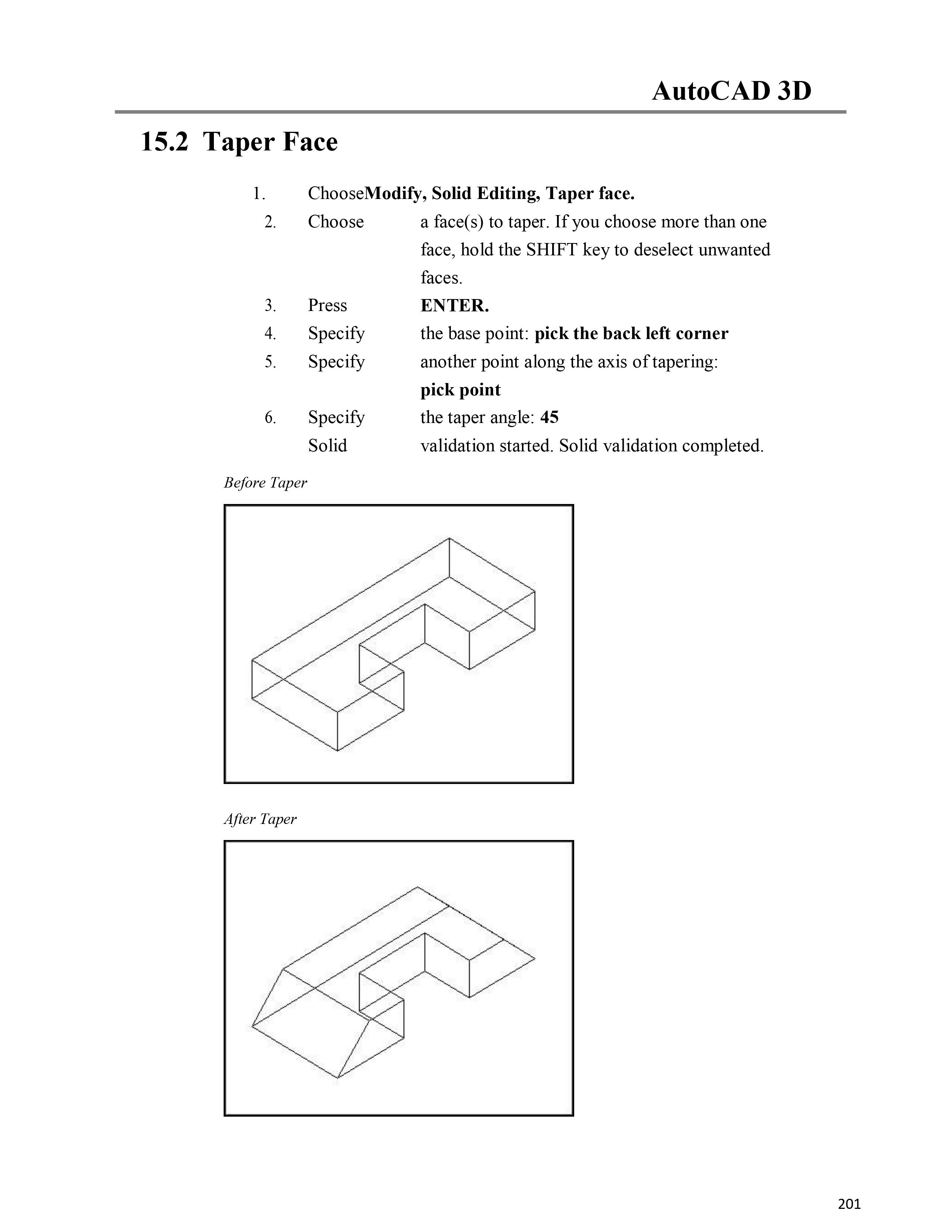 AutoCAD 3D

15.2 Taper Face

1. ChooseModify, Solid Editing, Taper face.
2. Choose a face(s) to taper. If you choose more than one face, hold the SHIFT key to deselect unwanted faces.
3. Press ENTER.
4. Specify the base point: pick the back left corner
5. Specify another point along the axis of tapering: pick point
6. Specify the taper angle: 45
Solid validation started. Solid validation completed.

Before Taper

After Taper

201