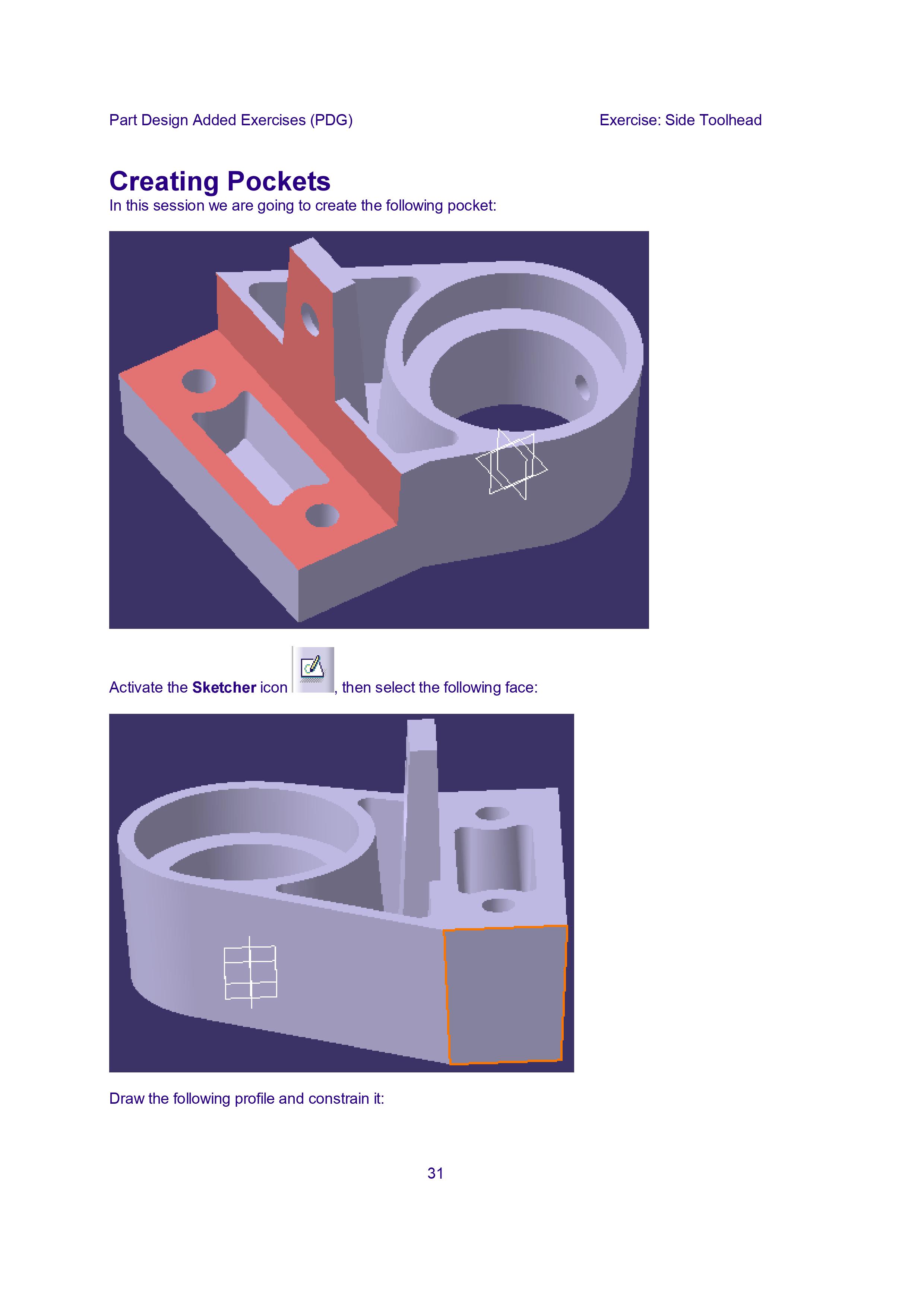 Part Design Added Exercises (PDG)

Exercise: Side Toolhead

Creating Pockets

In this session we are going to create the following pocket:

Activate the Sketcher icon , then select the following face:

Draw the following profile and constrain it:

31