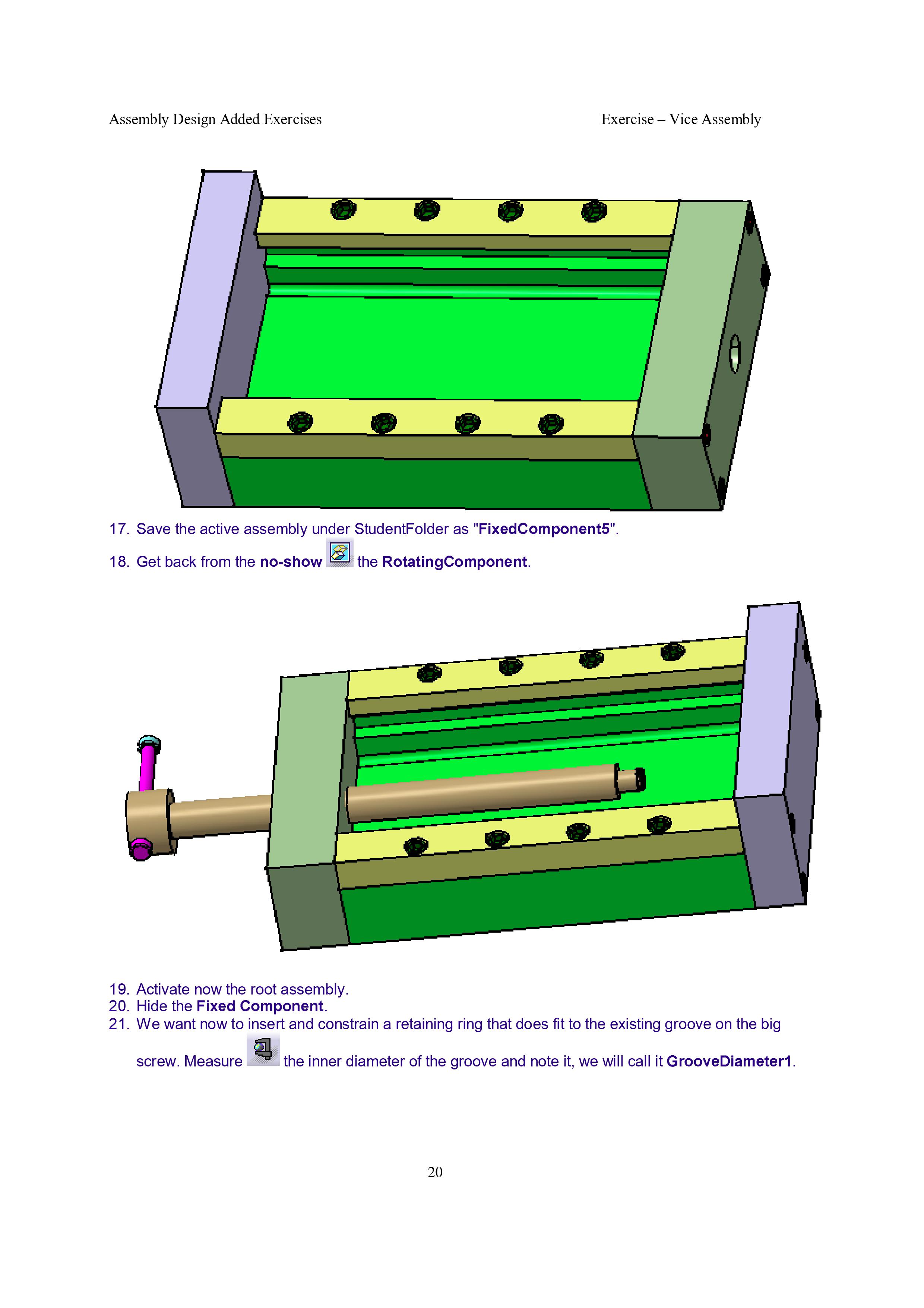 Assembly Design Added Exercises

Exercise – Vice Assembly

17. Save the active assembly under StudentFolder as "FixedComponent5".

18. Get back from the no-show the RotatingComponent.

19. Activate now the root assembly.
20. Hide the Fixed Component.
21. We want now to insert and constrain a retaining ring that does fit to the existing groove on the big screw. Measure the inner diameter of the groove and note it, we will call it GrooveDiameter1.

20