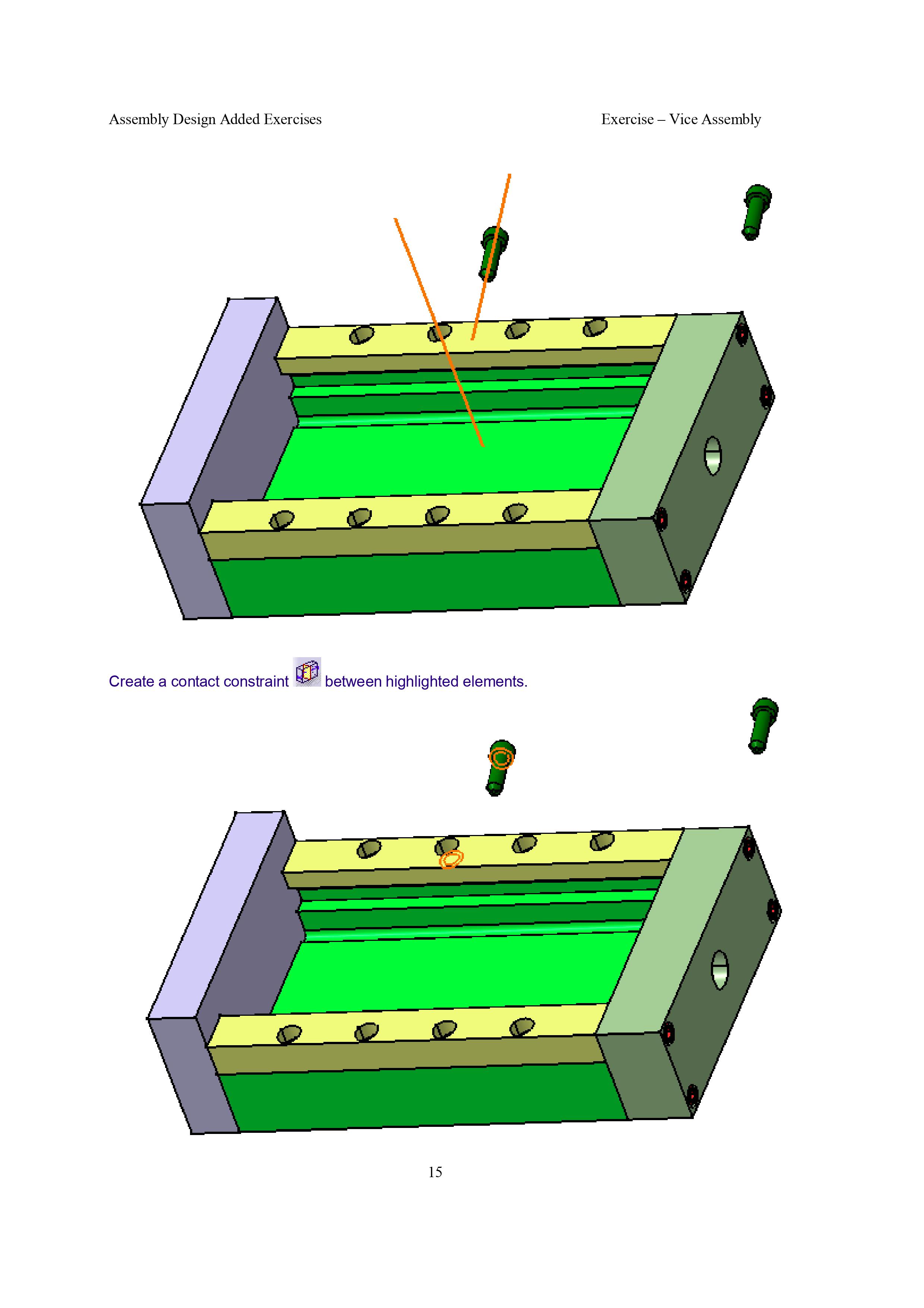 Assembly Design Added Exercises

Exercise – Vice Assembly

Create a contact constraint between highlighted elements.

15