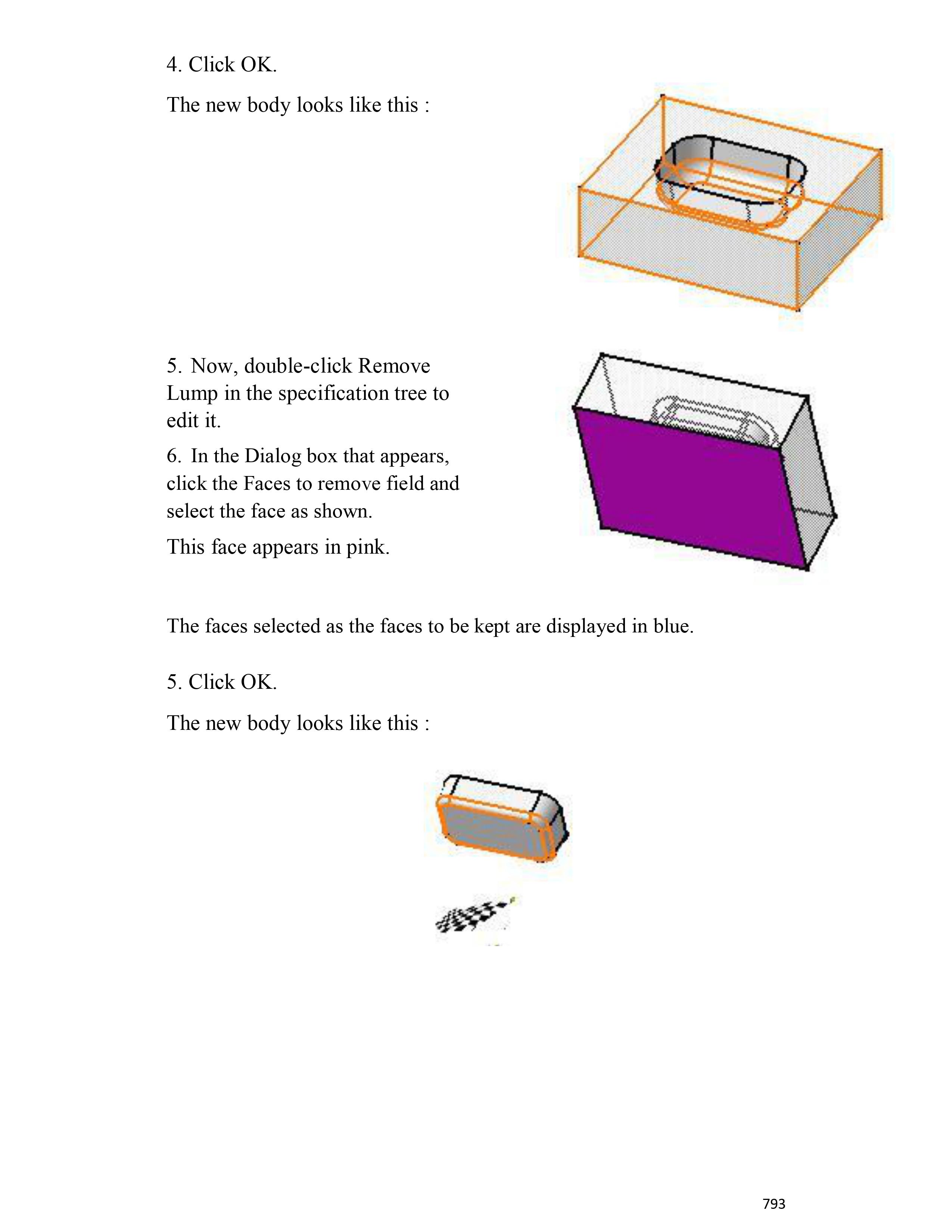 4. Click OK.

The new body looks like this :

5. Now, double-click Remove Lump in the specification tree to edit it.

6. In the Dialog box that appears, click the Faces to remove field and select the face as shown.

This face appears in pink.

The faces selected as the faces to be kept are displayed in blue.

5. Click OK.

The new body looks like this :

793