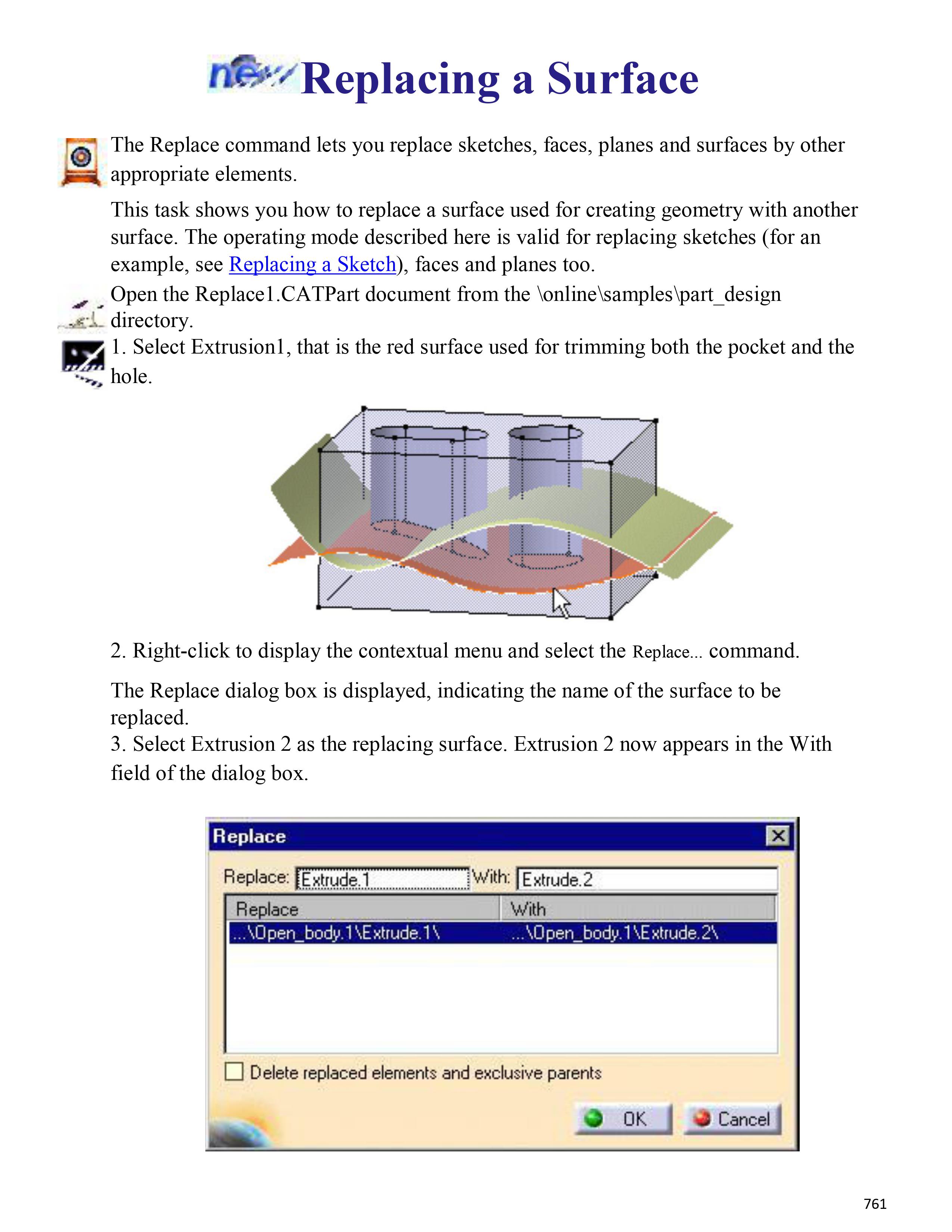 new Replacing a Surface

The Replace command lets you replace sketches, faces, planes and surfaces by other appropriate elements.

This task shows you how to replace a surface used for creating geometry with another surface. The operating mode described here is valid for replacing sketches (for an example, see Replacing a Sketch), faces and planes too.

Open the Replace1.CATPart document from the \online\samples\part_design directory.

1. Select Extrusion1, that is the red surface used for trimming both the pocket and the hole.

2. Right-click to display the contextual menu and select the Replace... command.

The Replace dialog box is displayed, indicating the name of the surface to be replaced.

3. Select Extrusion 2 as the replacing surface. Extrusion 2 now appears in the With field of the dialog box.

Replace

Replace: Extrude.1 With: Extrude.2

| Replace | With |
|---|---|
| ...\Open_body.1\Extrude.1\ | ...\Open_body.1\Extrude.2\ |

Delete replaced elements and exclusive parents

OK Cancel

761