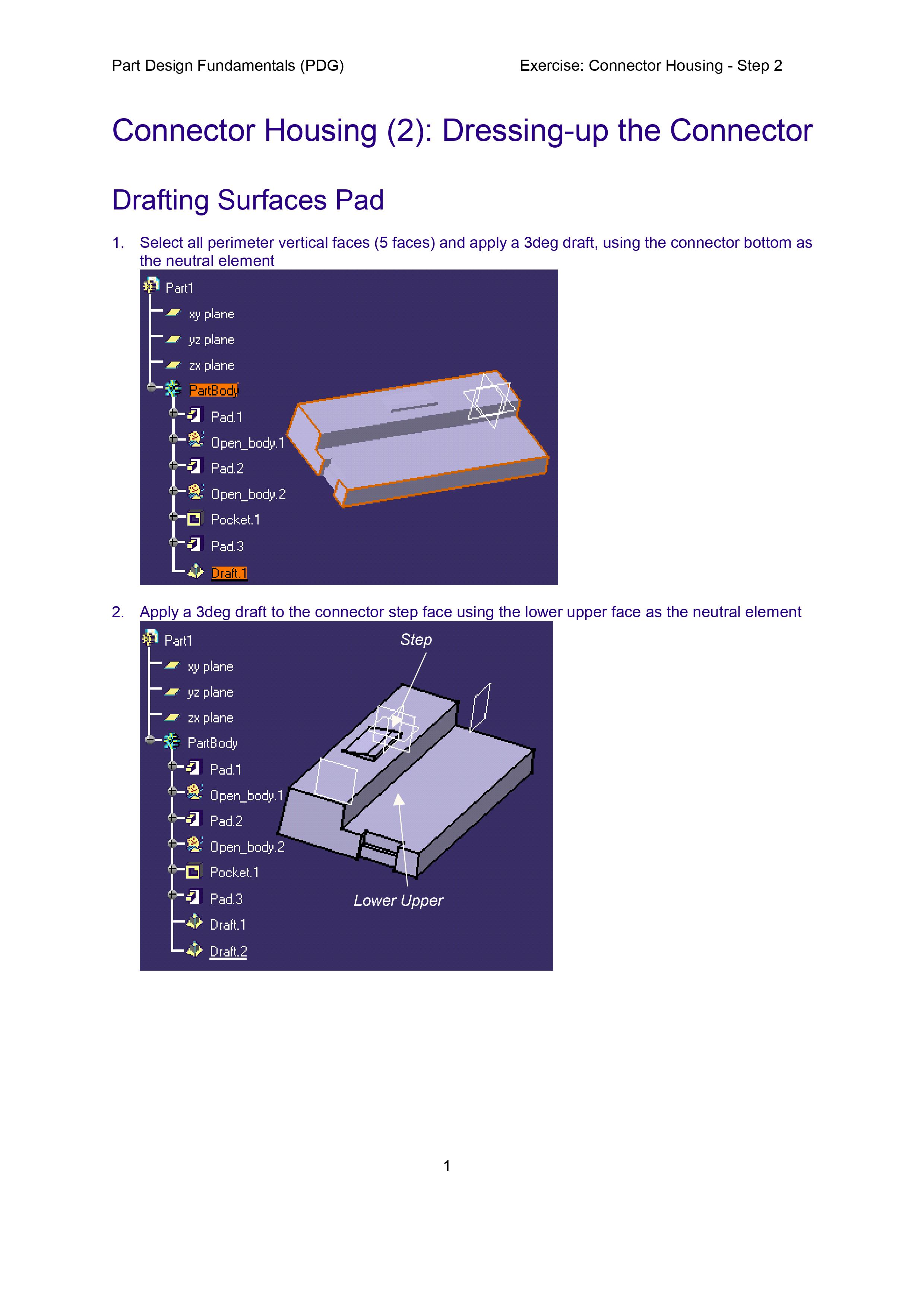 Part Design Fundamentals (PDG)

Exercise: Connector Housing - Step 2

Connector Housing (2): Dressing-up the Connector

Drafting Surfaces Pad

1. Select all perimeter vertical faces (5 faces) and apply a 3deg draft, using the connector bottom as the neutral element

Part1
xy plane
yz plane
zx plane
PartBody
Pad.1
Open_body.1
Pad.2
Open_body.2
Pocket.1
Pad.3
Draft.1

2. Apply a 3deg draft to the connector step face using the lower upper face as the neutral element

Part1
xy plane
yz plane
zx plane
PartBody
Pad.1
Open_body.1
Pad.2
Open_body.2
Pocket.1
Pad.3
Draft.1
Draft.2

Step

Lower Upper

1