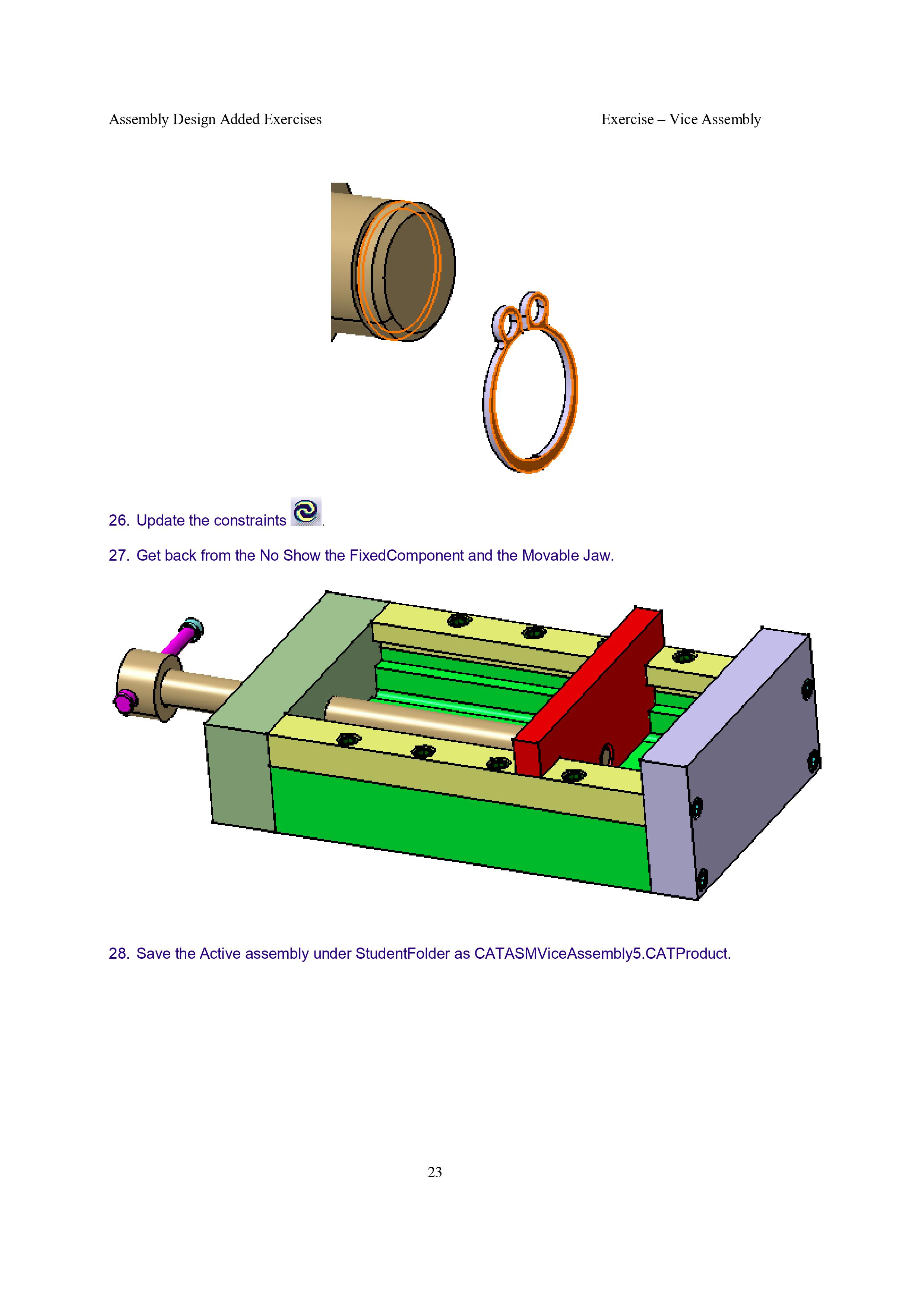 Assembly Design Added Exercises

Exercise – Vice Assembly

26. Update the constraints .

27. Get back from the No Show the FixedComponent and the Movable Jaw.

28. Save the Active assembly under StudentFolder as CATASMViceAssembly5.CATProduct.

23