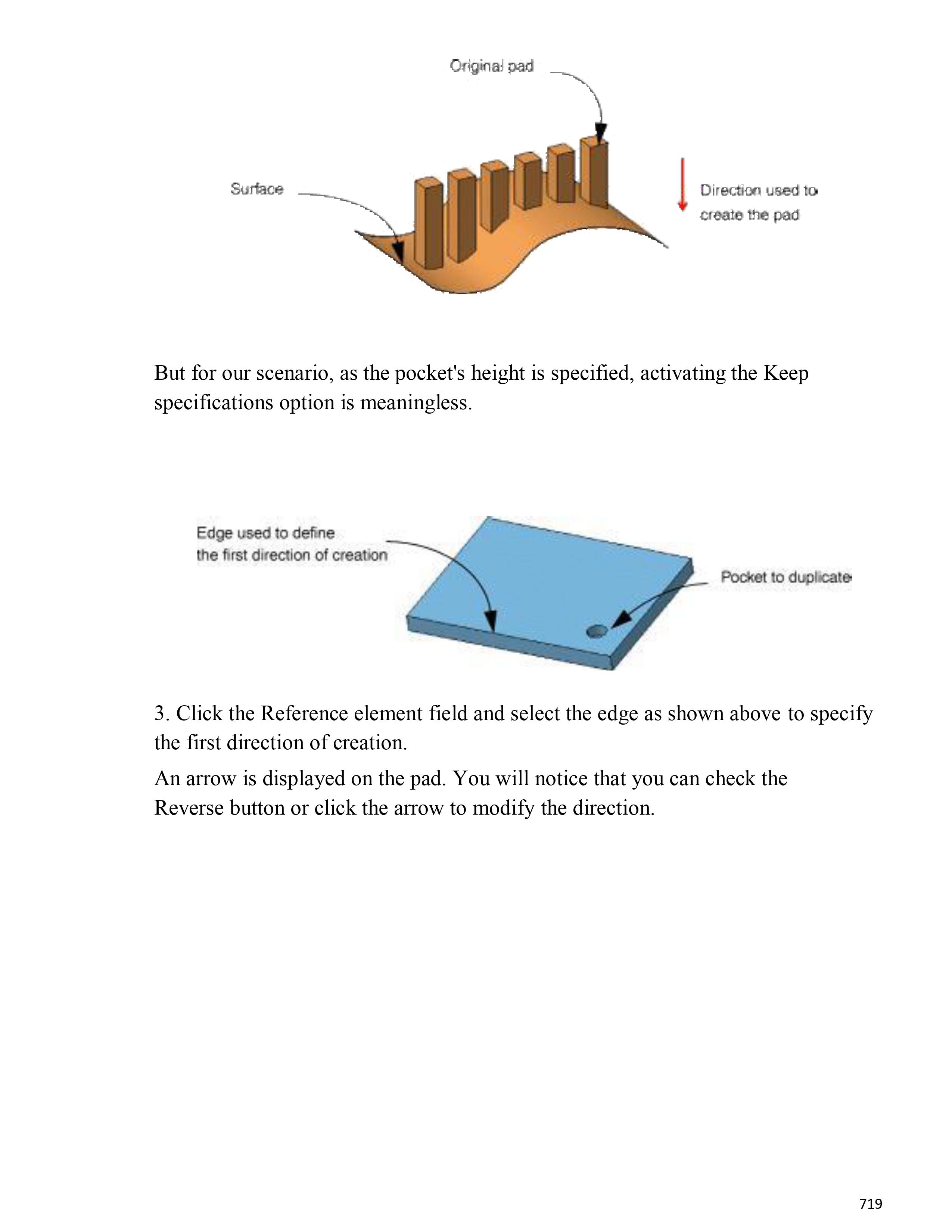 Original pad

Surface

Direction used to create the pad

But for our scenario, as the pocket's height is specified, activating the Keep specifications option is meaningless.

Edge used to define the first direction of creation

Pocket to duplicate

3. Click the Reference element field and select the edge as shown above to specify the first direction of creation.

An arrow is displayed on the pad. You will notice that you can check the Reverse button or click the arrow to modify the direction.

719