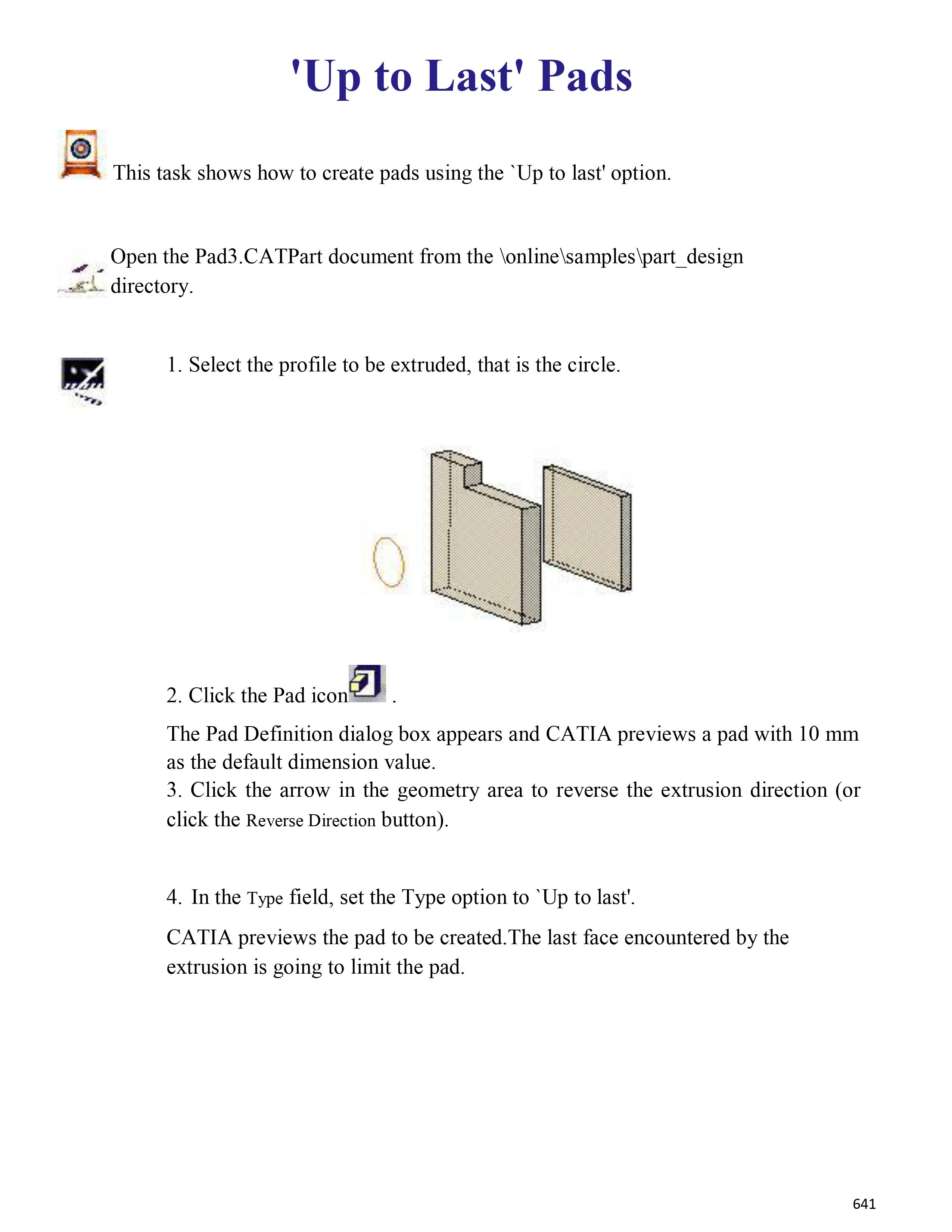 'Up to Last' Pads

This task shows how to create pads using the `Up to last' option.

Open the Pad3.CATPart document from the \online\samples\part_design directory.

1. Select the profile to be extruded, that is the circle.

2. Click the Pad icon .

The Pad Definition dialog box appears and CATIA previews a pad with 10 mm as the default dimension value.
3. Click the arrow in the geometry area to reverse the extrusion direction (or click the Reverse Direction button).

4. In the Type field, set the Type option to `Up to last'.

CATIA previews the pad to be created.The last face encountered by the extrusion is going to limit the pad.

641