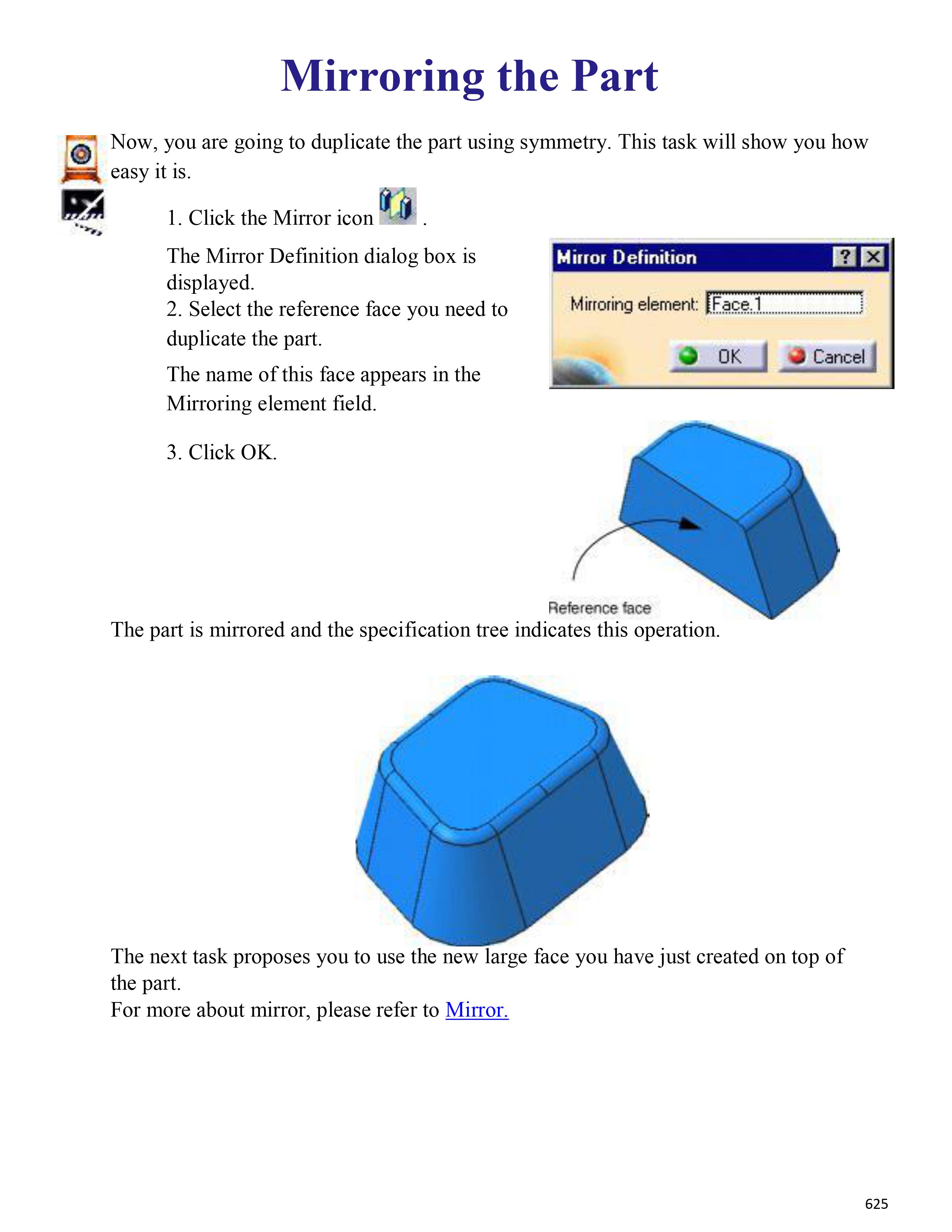 Mirroring the Part

Now, you are going to duplicate the part using symmetry. This task will show you how easy it is.

1. Click the Mirror icon .

The Mirror Definition dialog box is displayed.
2. Select the reference face you need to duplicate the part.

The name of this face appears in the Mirroring element field.

Mirror Definition
Mirroring element: Face.1
OK
Cancel

3. Click OK.

Reference face

The part is mirrored and the specification tree indicates this operation.

The next task proposes you to use the new large face you have just created on top of the part.
For more about mirror, please refer to Mirror.

625